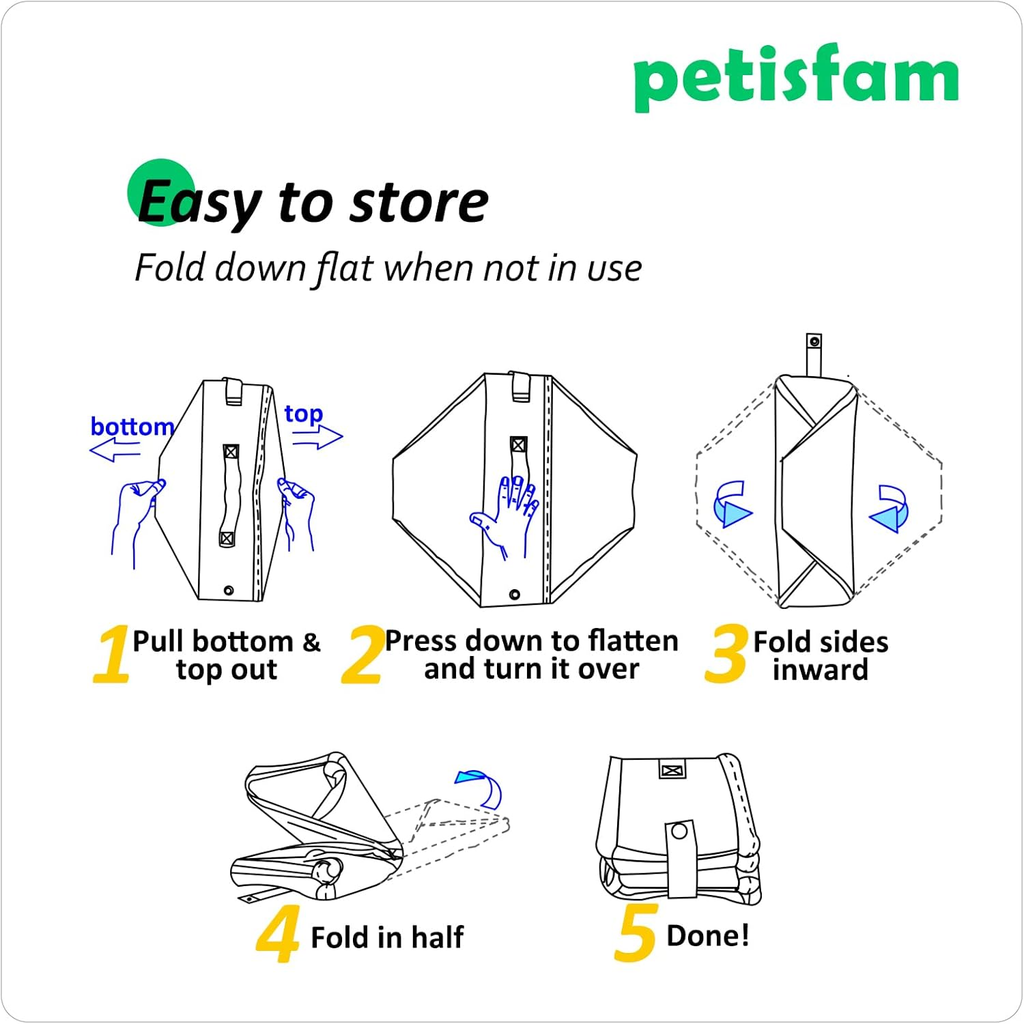 petisfam

Easy to store

Fold down flat when not in use

bottom

top

1 Pull bottom & top out

2 Press down to flatten and turn it over

3 Fold sides inward

4 Fold in half

5 Done!